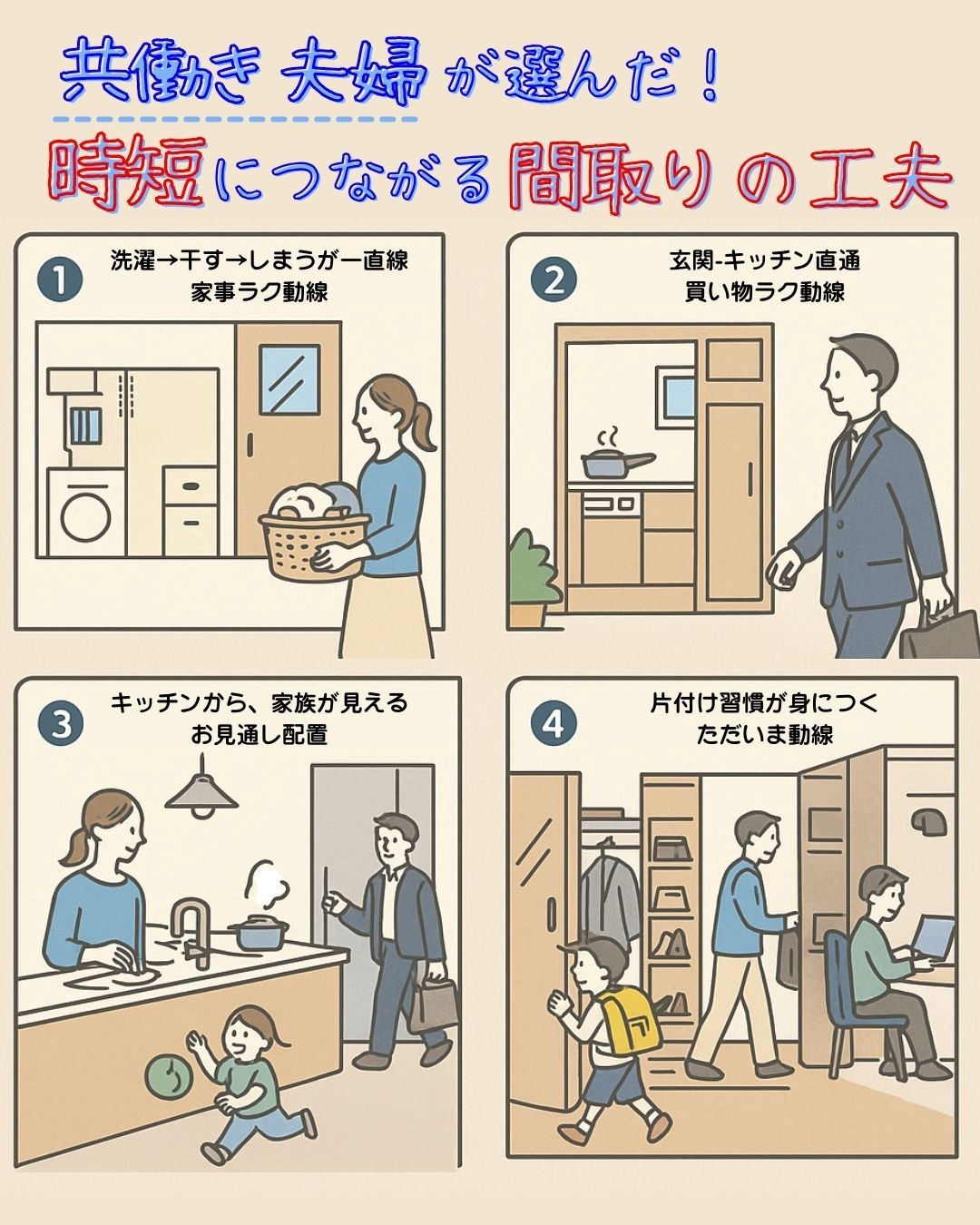 共働き 夫婦 が選んだ！

時短につながる間取り の工夫

1 洗濯→干す→しまうが一直線 家事ラク動線

2 玄関-キッチン直通 買い物ラク動線

3 キッチンから、家族が見える お見通し配置

4 片付け習慣が身につく ただいま動線